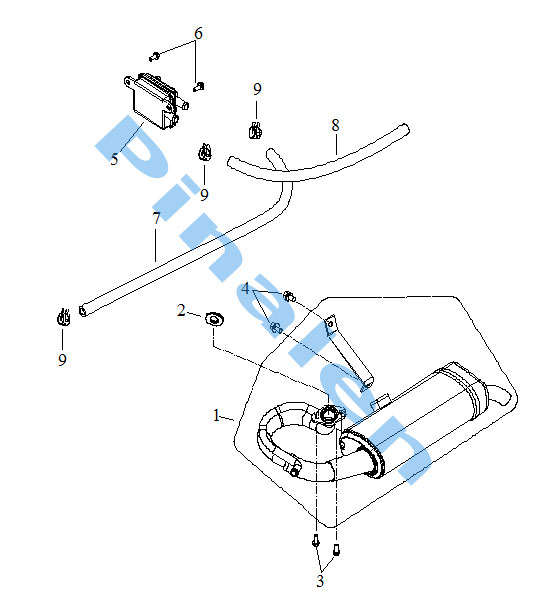 6
9
8
5
9
7
4
2
9
1
3
Pinaren